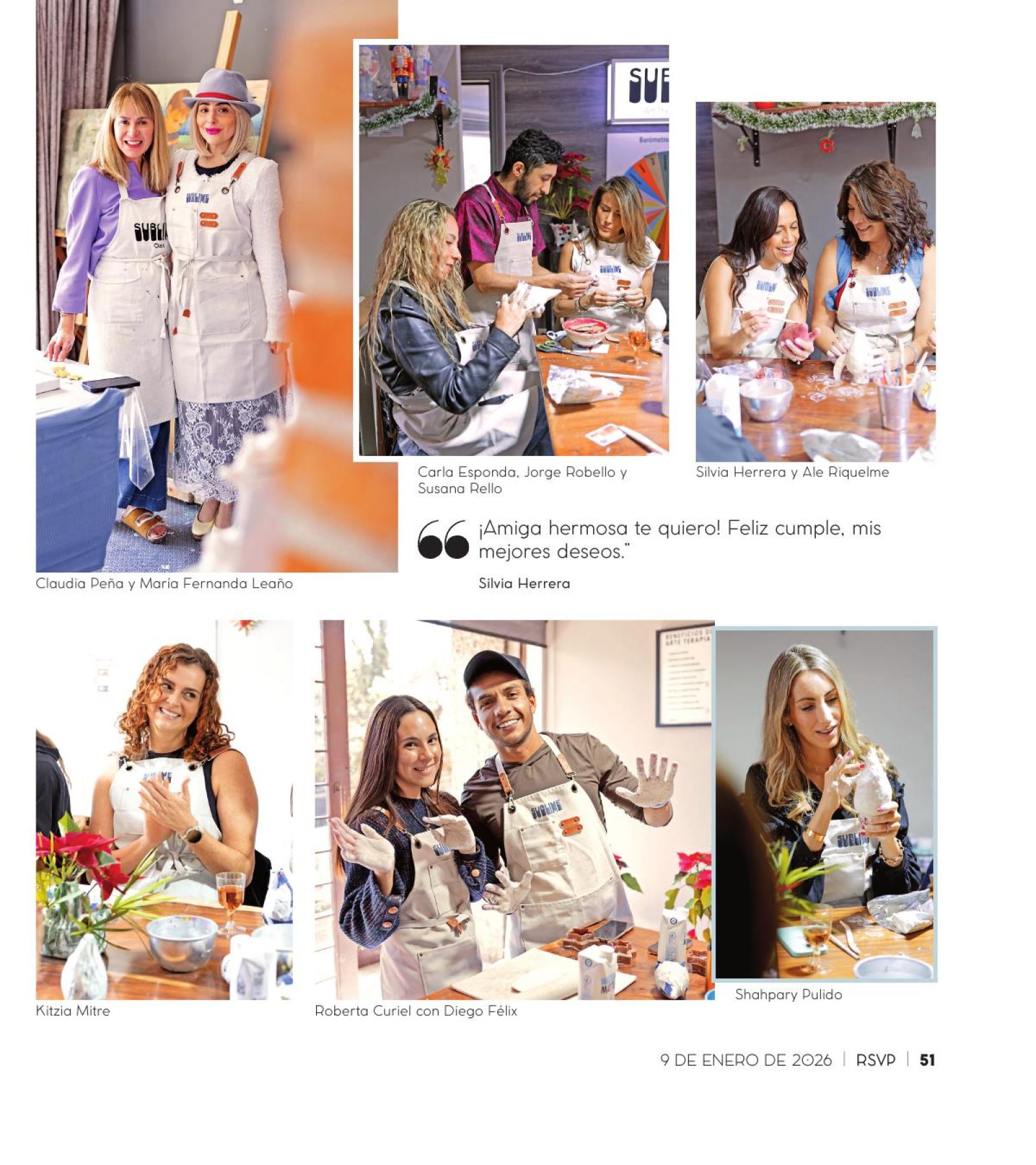 Claudia Peña y María Fernanda Leaño

Carla Esponda, Jorge Robello y Susana Rello

Silvia Herrera y Ale Riquelme

¡Amiga hermosa te quiero! Feliz cumple, mis mejores deseos."

Silvia Herrera

Kitzia Mitre

Roberta Curiel con Diego Félix

Shahpary Pulido

9 DE ENERO DE 2026 | RSVP | 51