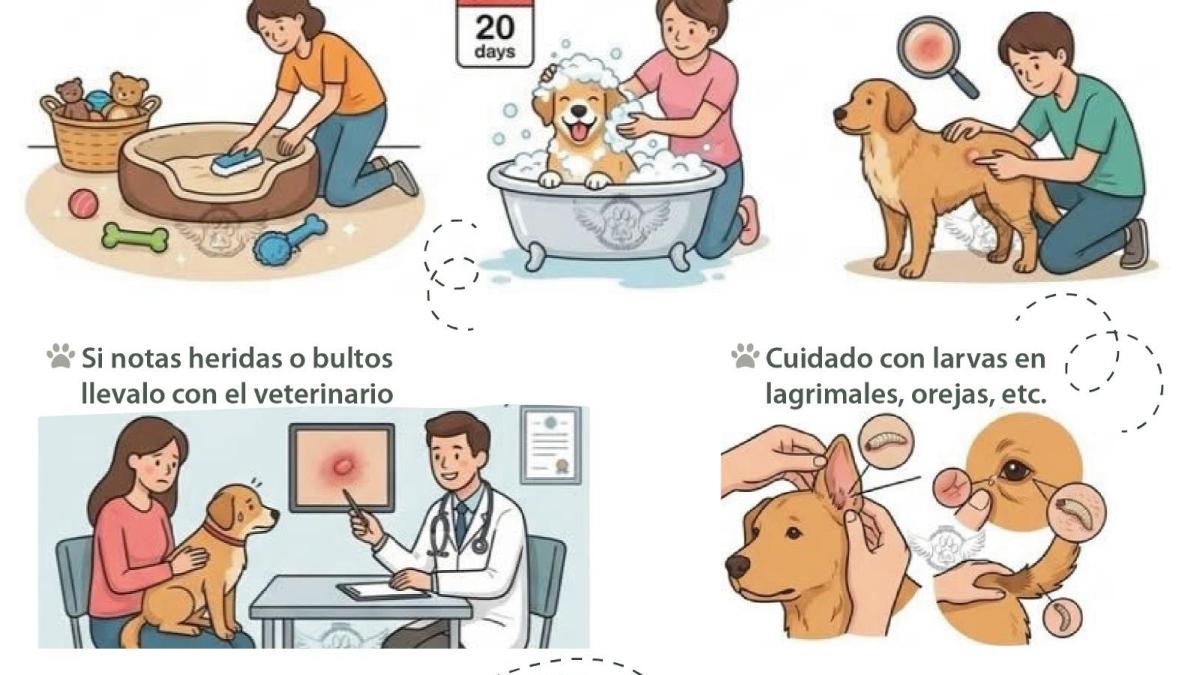 20
days

Si notas heridas o bultos llevalo con el veterinario

Cuidado con larvas en lagrimales, orejas, etc.